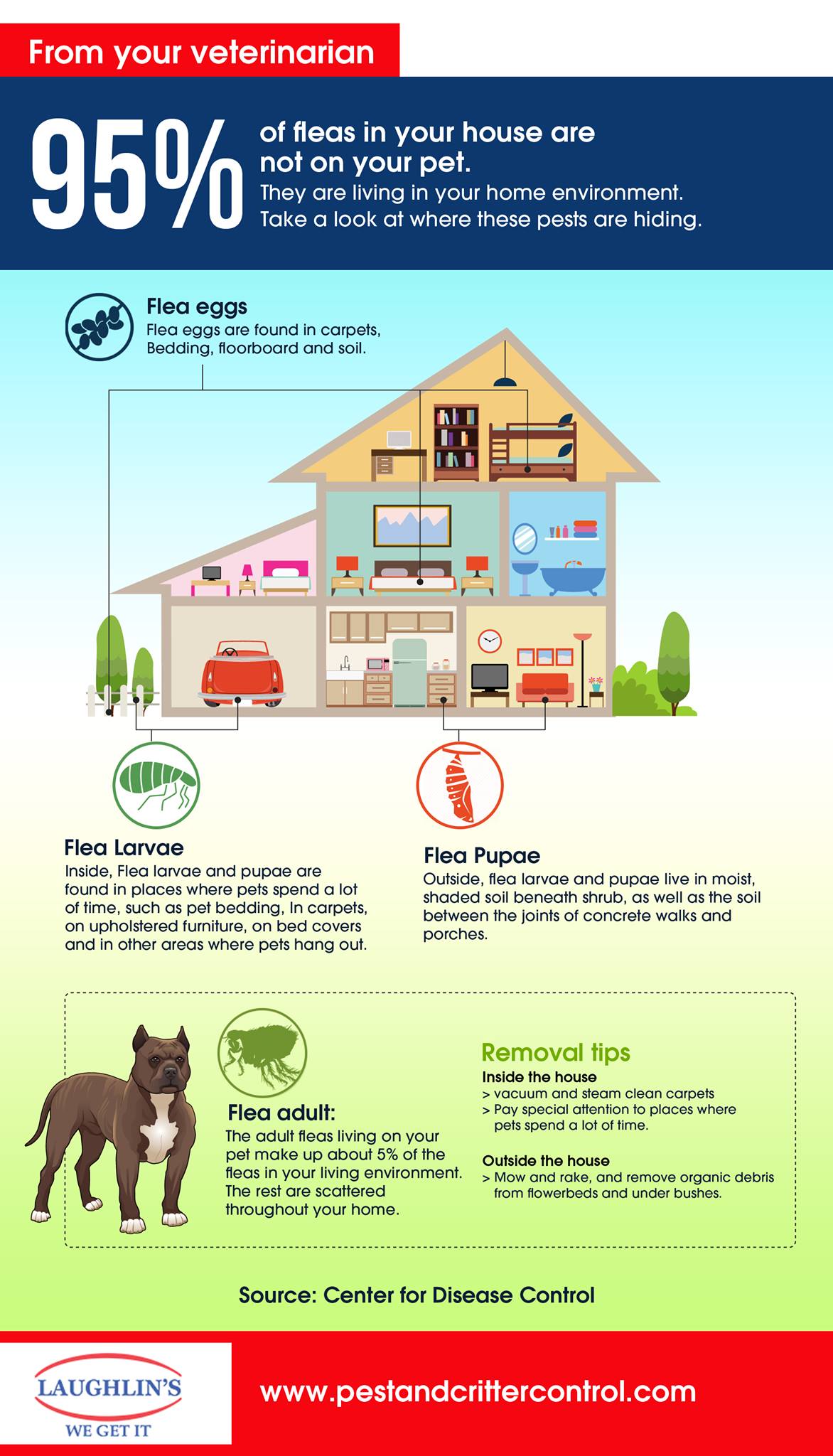 From your veterinarian

95% of fleas in your house are not on your pet.
They are living in your home environment.
Take a look at where these pests are hiding.

Flea eggs
Flea eggs are found in carpets, Bedding, floorboard and soil.

Flea Larvae
Inside, Flea larvae and pupae are found in places where pets spend a lot of time, such as pet bedding, In carpets, on upholstered furniture, on bed covers and in other areas where pets hang out.

Flea Pupae
Outside, flea larvae and pupae live in moist, shaded soil beneath shrub, as well as the soil between the joints of concrete walks and porches.

Flea adult:
The adult fleas living on your pet make up about 5% of the fleas in your living environment. The rest are scattered throughout your home.

Removal tips
Inside the house
> vacuum and steam clean carpets
> Pay special attention to places where pets spend a lot of time.

Outside the house
> Mow and rake, and remove organic debris from flowerbeds and under bushes.

Source: Center for Disease Control

LAUGHLIN'S
WE GET IT

www.pestandcrittercontrol.com